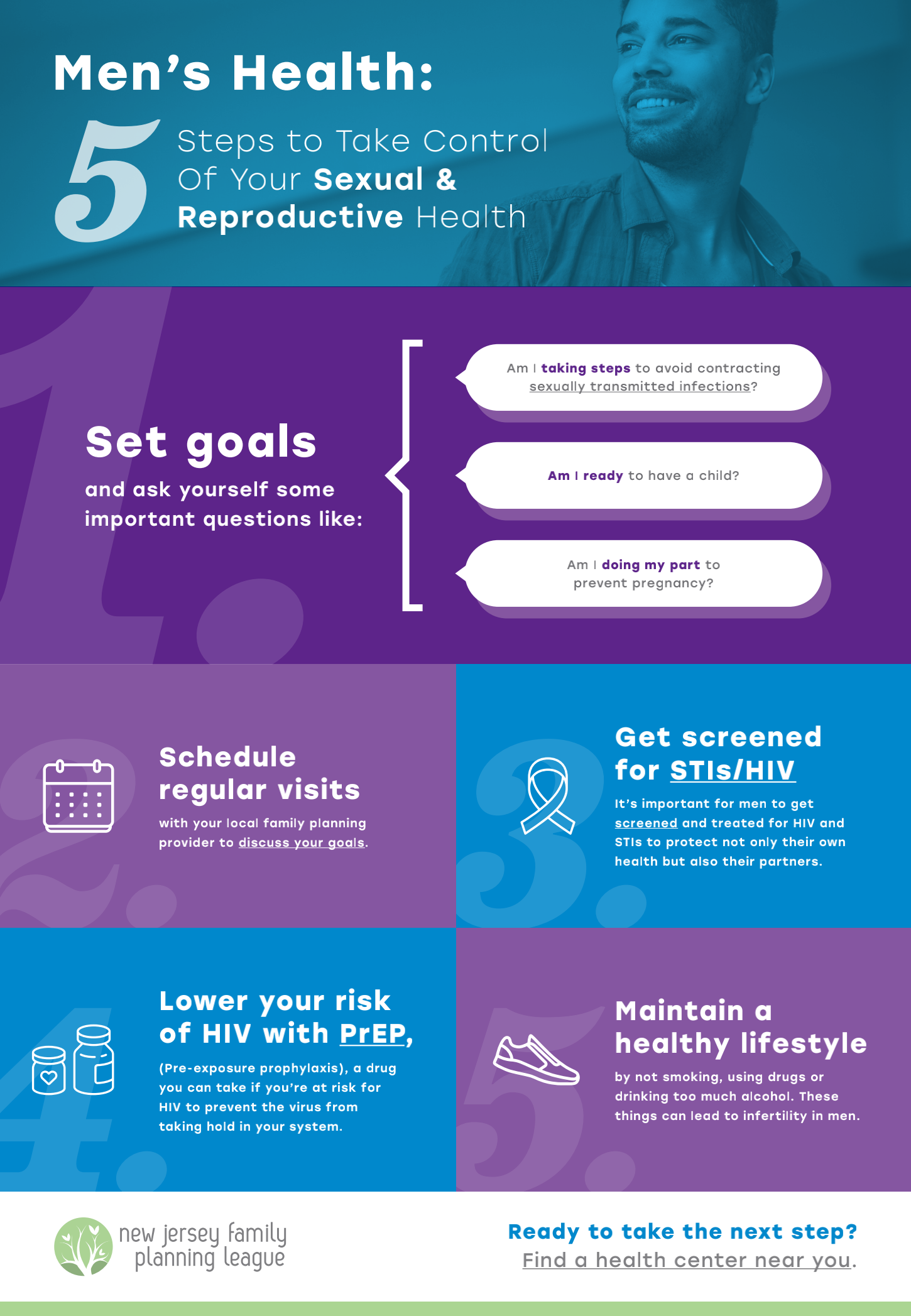 Men's Health:

5 Steps to Take Control Of Your Sexual & Reproductive Health

1.

Set goals

and ask yourself some important questions like:

Am I taking steps to avoid contracting sexually transmitted infections?

Am I ready to have a child?

Am I doing my part to prevent pregnancy?

2.

Schedule regular visits

with your local family planning provider to discuss your goals.

3.

Get screened for STIs/HIV

It's important for men to get screened and treated for HIV and STIs to protect not only their own health but also their partners.

4.

Lower your risk of HIV with PrEP,

(Pre-exposure prophylaxis), a drug you can take if you're at risk for HIV to prevent the virus from taking hold in your system.

5.

Maintain a healthy lifestyle

by not smoking, using drugs or drinking too much alcohol. These things can lead to infertility in men.

new jersey family planning league

Ready to take the next step?
Find a health center near you.