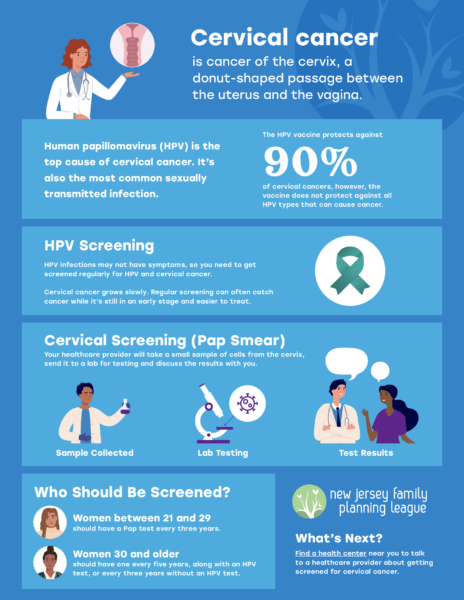 Cervical cancer
is cancer of the cervix, a donut-shaped passage between the uterus and the vagina.

Human papillomavirus (HPV) is the top cause of cervical cancer. It's also the most common sexually transmitted infection.

The HPV vaccine protects against
90%
of cervical cancers, however, the vaccine does not protect against all HPV types that can cause cancer.

HPV Screening
HPV infections may not have symptoms, so you need to get screened regularly for HPV and cervical cancer.

Cervical cancer grows slowly. Regular screening can often catch cancer while it's still in an early stage and easier to treat.

Cervical Screening (Pap Smear)
Your healthcare provider will take a small sample of cells from the cervix, send it to a lab for testing and discuss the results with you.

Sample Collected
Lab Testing
Test Results

Who Should Be Screened?
Women between 21 and 29
should have a Pap test every three years.

Women 30 and older
should have one every five years, along with an HPV test, or every three years without an HPV test.

new jersey family planning league

What's Next?
Find a health center near you to talk to a healthcare provider about getting screened for cervical cancer.